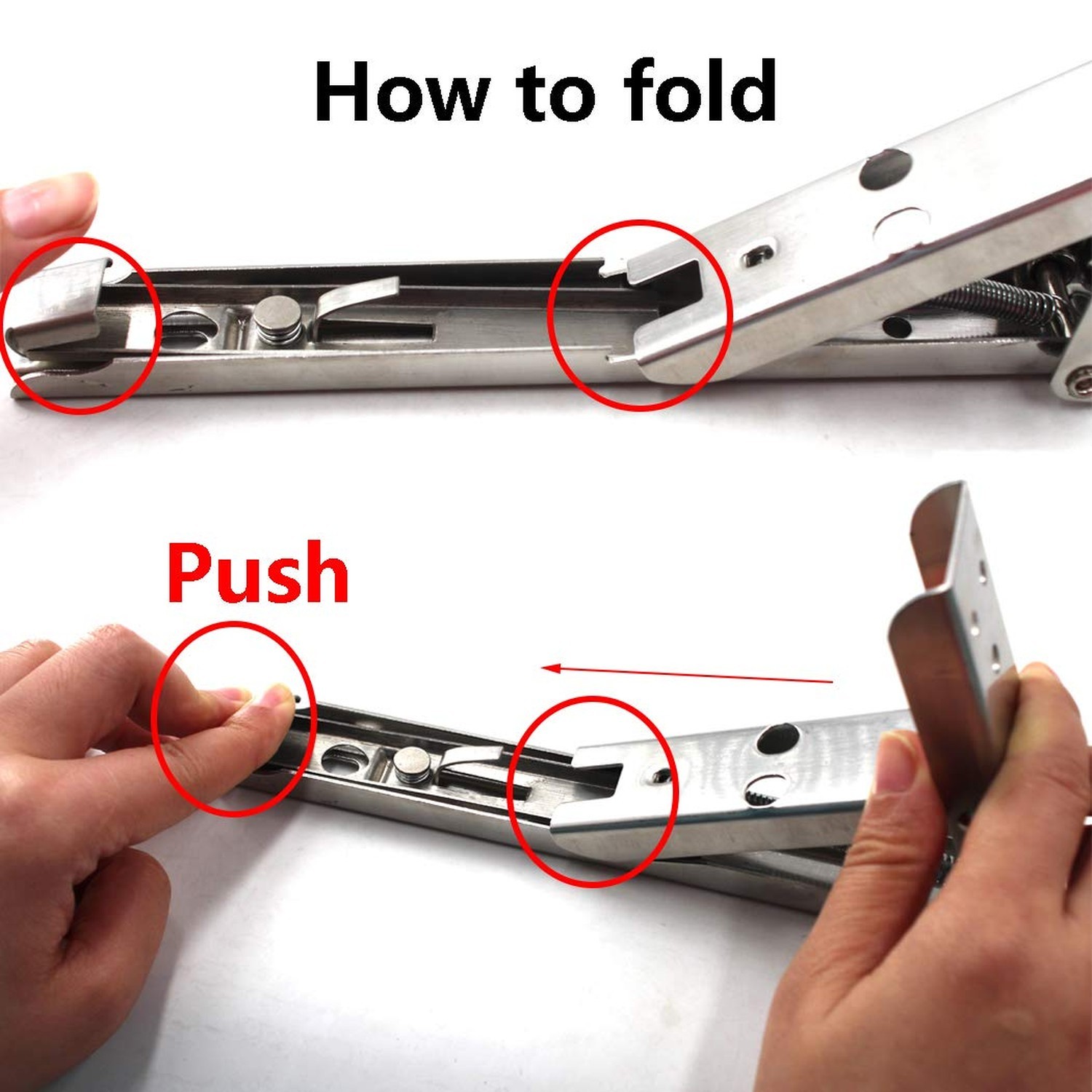 How to fold

Push