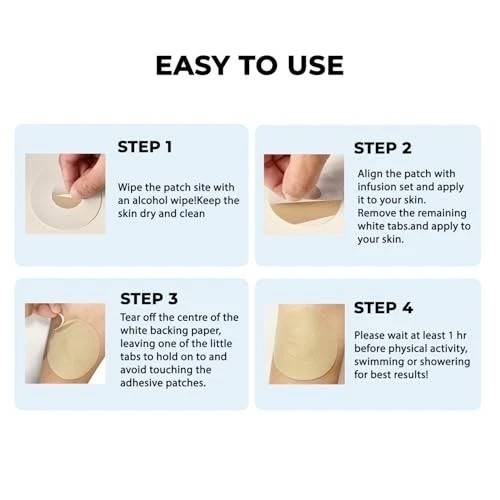 EASY TO USE

STEP 1

Wipe the patch site with an alcohol wipe!Keep the skin dry and clean

STEP 2

Align the patch with infusion set and apply it to your skin.
Remove the remaining white tabs.and apply to your skin.

STEP 3

Tear off the centre of the white backing paper, leaving one of the little tabs to hold on to and avoid touching the adhesive patches.

STEP 4

Please wait at least 1 hr before physical activity, swimming or showering for best results!