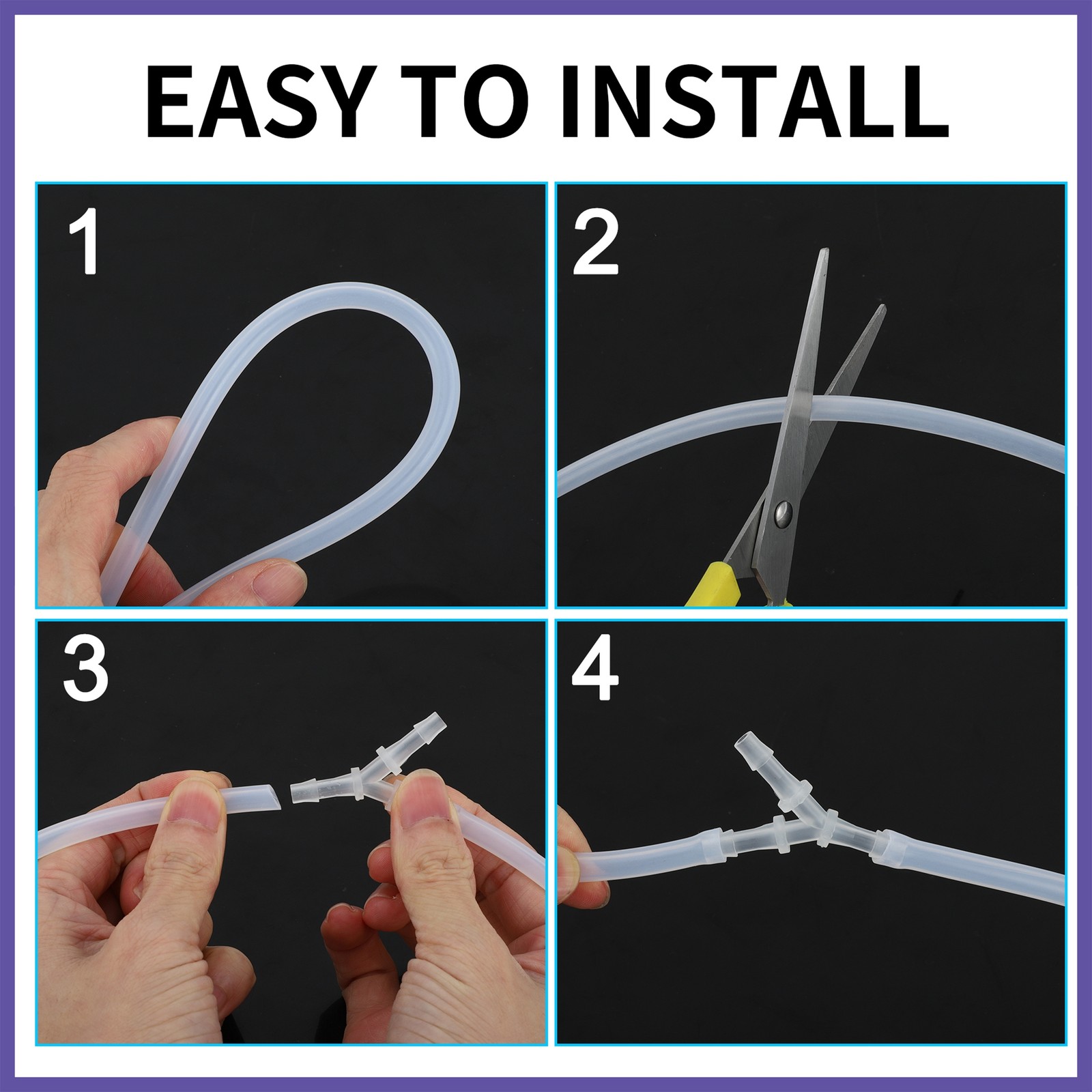 EASY TO INSTALL

1

2

3

4