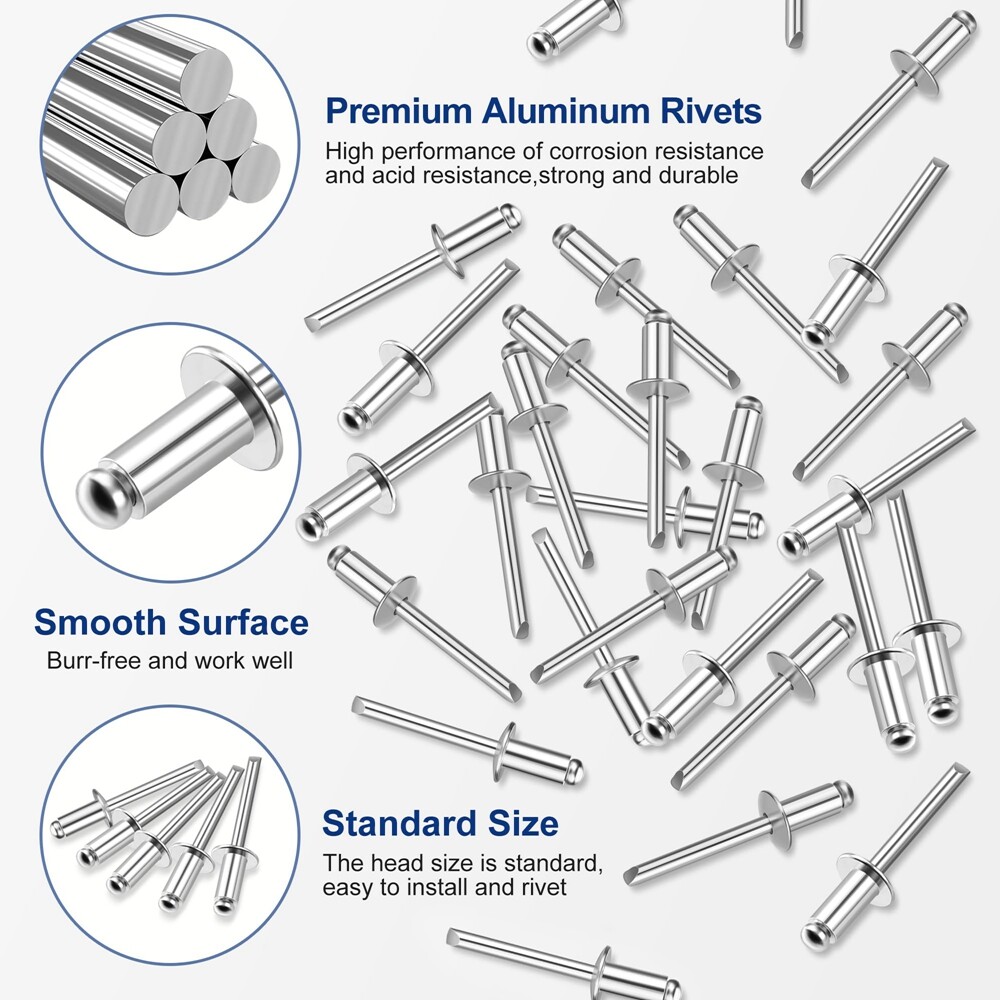 Premium Aluminum Rivets
High performance of corrosion resistance and acid resistance,strong and durable

Smooth Surface
Burr-free and work well

Standard Size
The head size is standard, easy to install and rivet